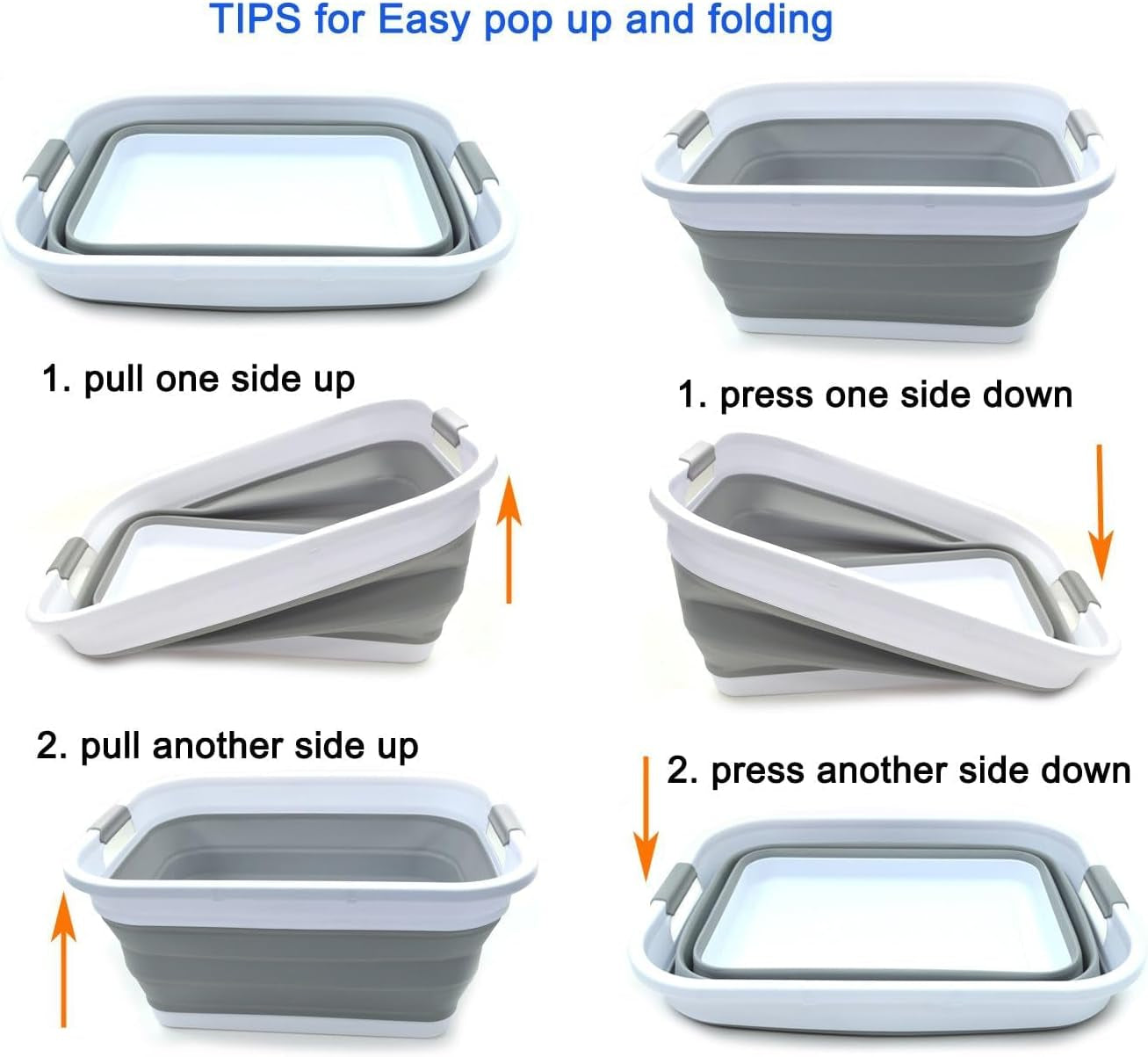 TIPS for Easy pop up and folding

1. pull one side up

2. pull another side up

1. press one side down

2. press another side down